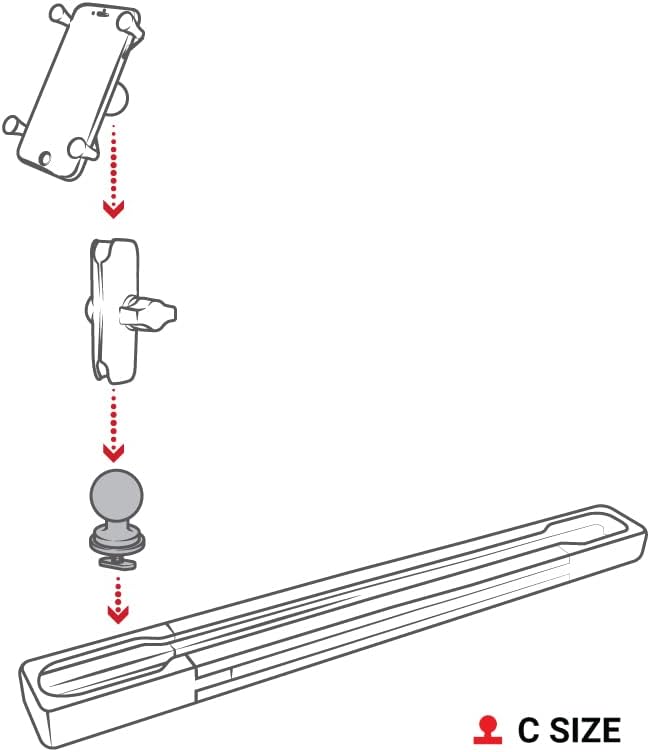 C SIZE