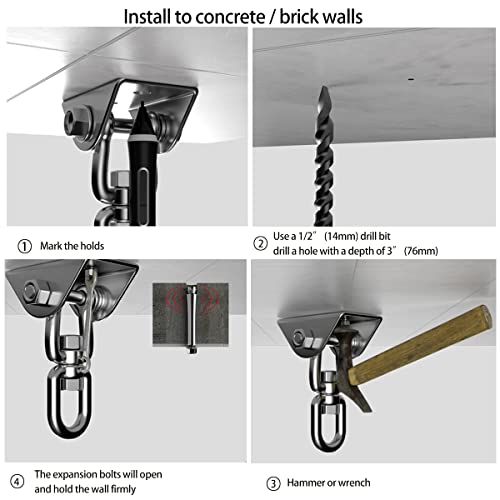 Install to concrete / brick walls

① Mark the holds

② Use a 1/2" (14mm) drill bit drill a hole with a depth of 3" (76mm)

④ The expansion bolts will open and hold the wall firmly

③ Hammer or wrench