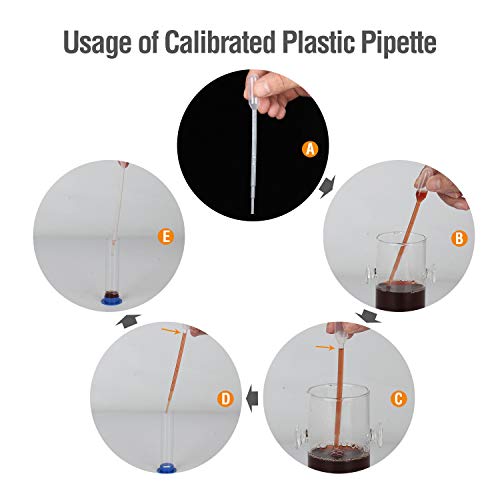 Usage of Calibrated Plastic Pipette

A

B

C

D

E