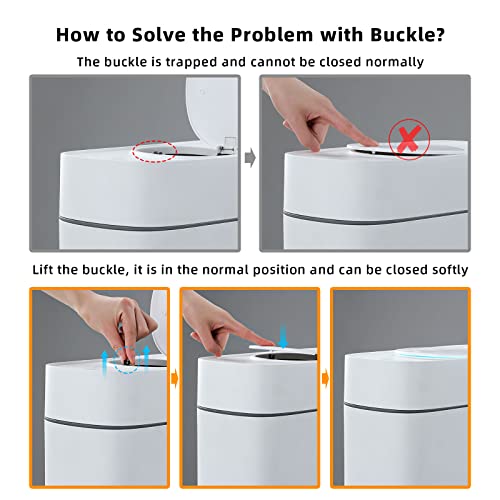 How to Solve the Problem with Buckle?

The buckle is trapped and cannot be closed normally

Lift the buckle, it is in the normal position and can be closed softly