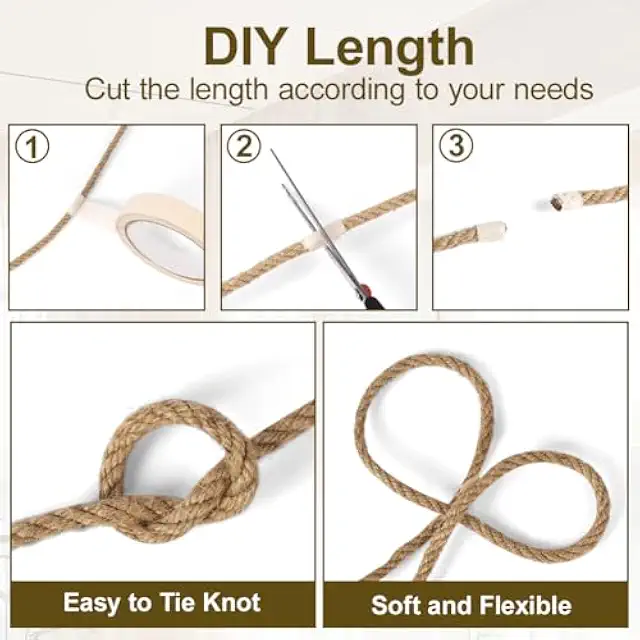 DIY Length
Cut the length according to your needs

①

②

③

Easy to Tie Knot

Soft and Flexible