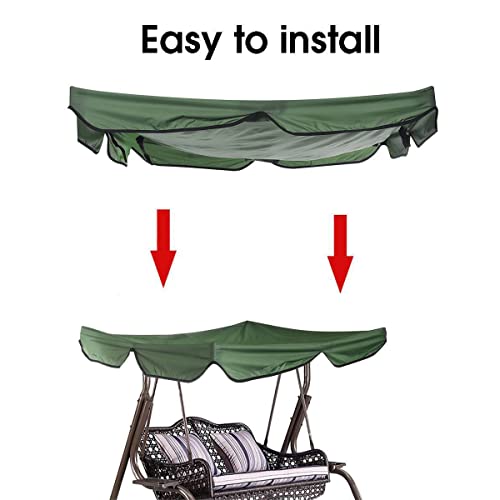 Easy to install