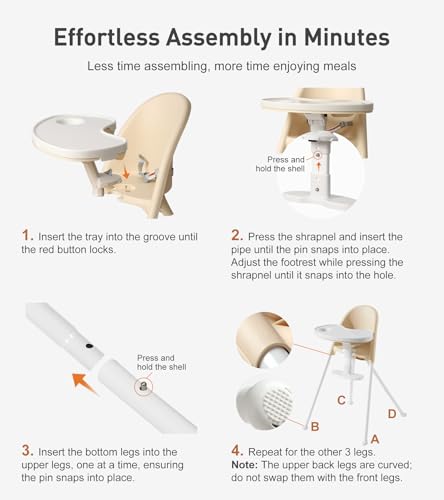 Effortless Assembly in Minutes

Less time assembling, more time enjoying meals

Press and hold the shell

1. Insert the tray into the groove until the red button locks.

2. Press the shrapnel and insert the pipe until the pin snaps into place. Adjust the footrest while pressing the shrapnel until it snaps into the hole.

Press and hold the shell

C

D

B

A

3. Insert the bottom legs into the upper legs, one at a time, ensuring the pin snaps into place.

4. Repeat for the other 3 legs.
Note: The upper back legs are curved; do not swap them with the front legs.