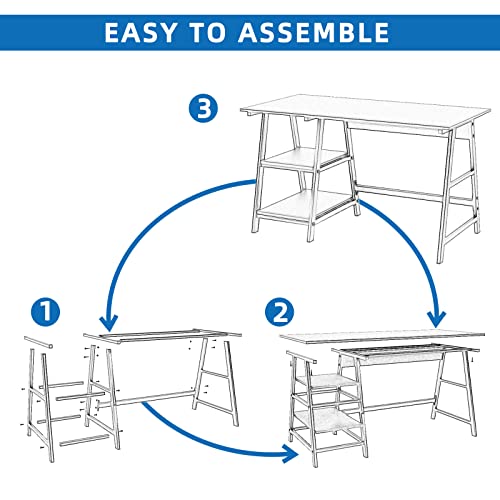 EASY TO ASSEMBLE

3

1

2