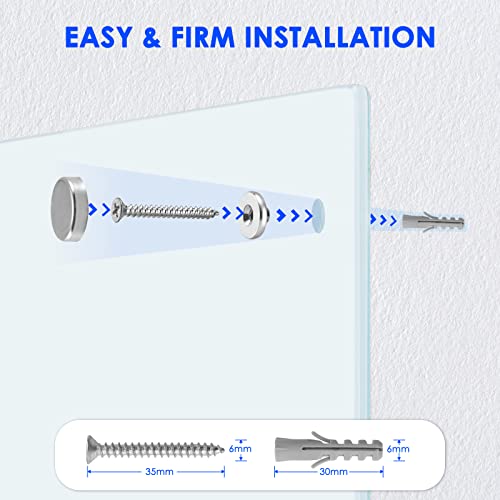 EASY & FIRM INSTALLATION

6mm

35mm

6mm

30mm