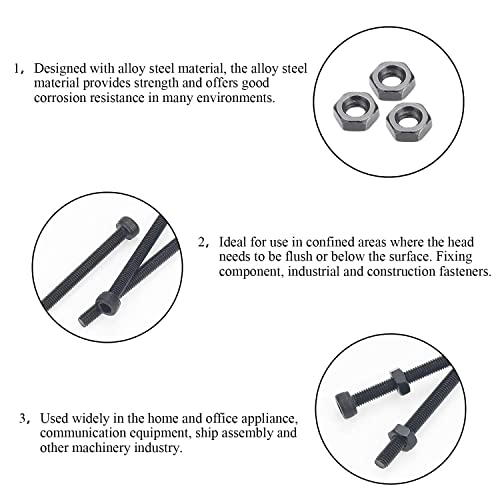 1, Designed with alloy steel material, the alloy steel material provides strength and offers good corrosion resistance in many environments.

2, Ideal for use in confined areas where the head needs to be flush or below the surface. Fixing component, industrial and construction fasteners.

3, Used widely in the home and office appliance, communication equipment, ship assembly and other machinery industry.