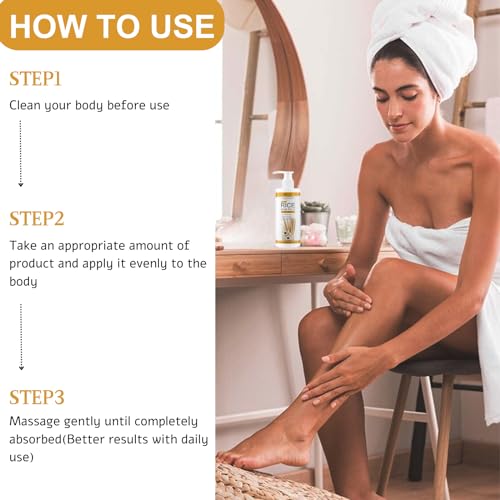 HOW TO USE

STEP1

Clean your body before use

STEP2

Take an appropriate amount of product and apply it evenly to the body

STEP3

Massage gently until completely absorbed(Better results with daily use)

RICE