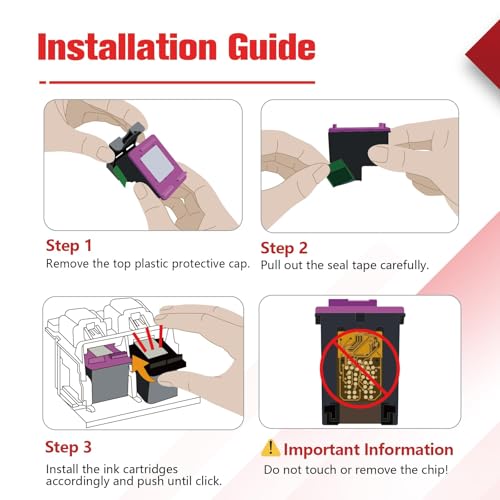 Installation Guide

Step 1
Remove the top plastic protective cap.

Step 2
Pull out the seal tape carefully.

Step 3
Install the ink cartridges accordingly and push until click.

Important Information
Do not touch or remove the chip!