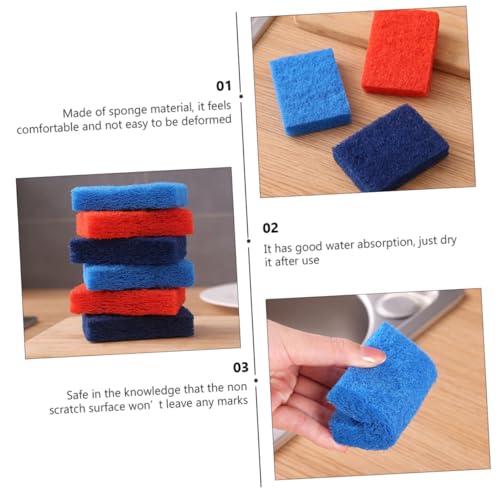 01
Made of sponge material, it feels comfortable and not easy to be deformed

02
It has good water absorption, just dry it after use

03
Safe in the knowledge that the non scratch surface won’t leave any marks