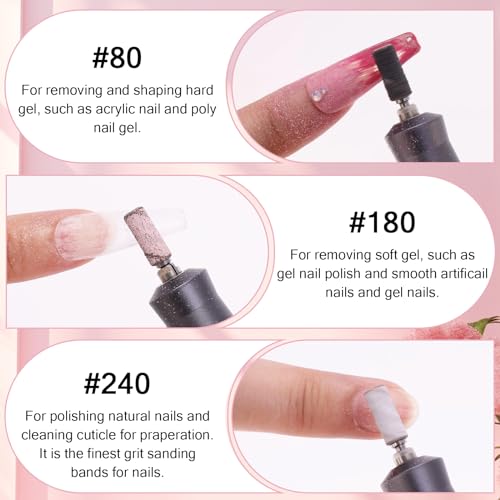 #80

For removing and shaping hard gel, such as acrylic nail and poly nail gel.

#180

For removing soft gel, such as gel nail polish and smooth artificail nails and gel nails.

#240

For polishing natural nails and cleaning cuticle for praperation. It is the finest grit sanding bands for nails.