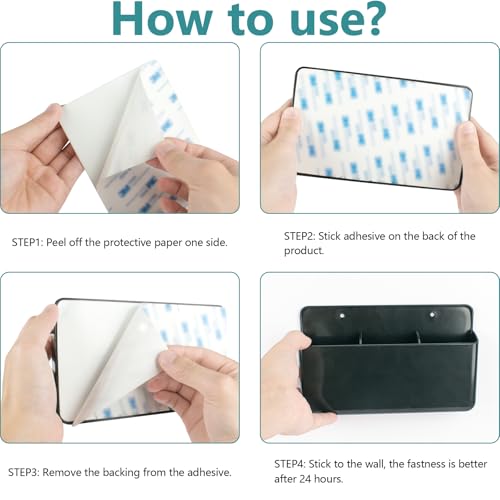 How to use?

STEP1: Peel off the protective paper one side.

STEP2: Stick adhesive on the back of the product.

STEP3: Remove the backing from the adhesive.

STEP4: Stick to the wall, the fastness is better after 24 hours.