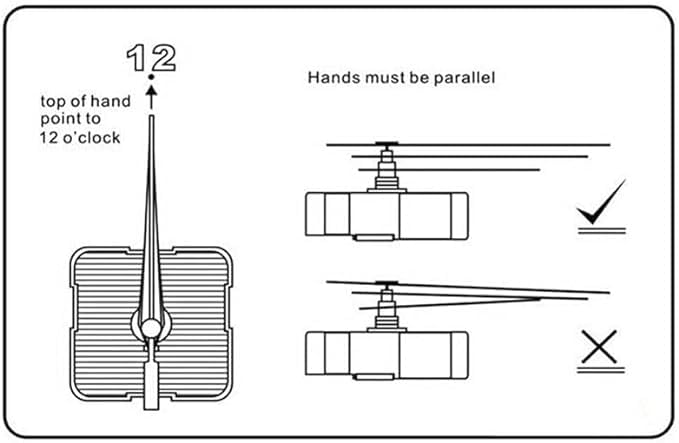 12

top of hand point to 12 o'clock

Hands must be parallel