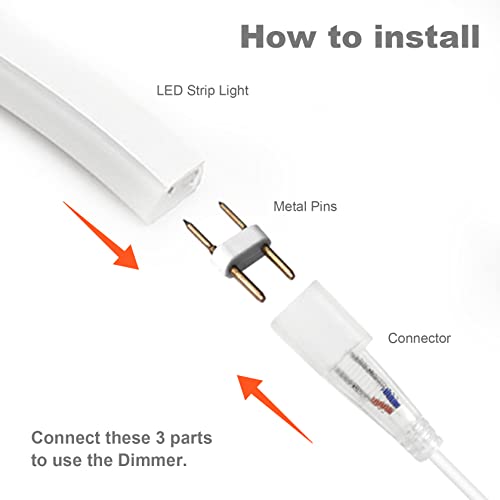 How to install

LED Strip Light

Metal Pins

Connector

Connect these 3 parts to use the Dimmer.