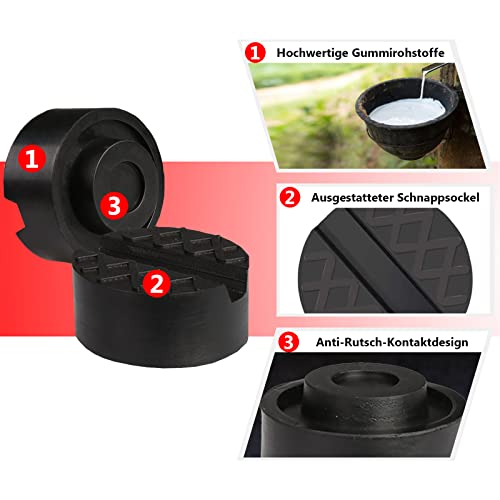 1
3
2

1 Hochwertige Gummirohstoffe

2 Ausgestatteter Schnappsockel

3 Anti-Rutsch-Kontaktdesign