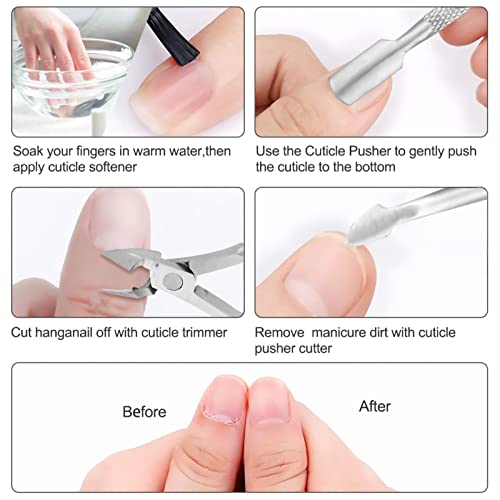 Soak your fingers in warm water,then apply cuticle softener

Use the Cuticle Pusher to gently push the cuticle to the bottom

Cut hanganail off with cuticle trimmer

Remove  manicure dirt with cuticle pusher cutter

Before

After