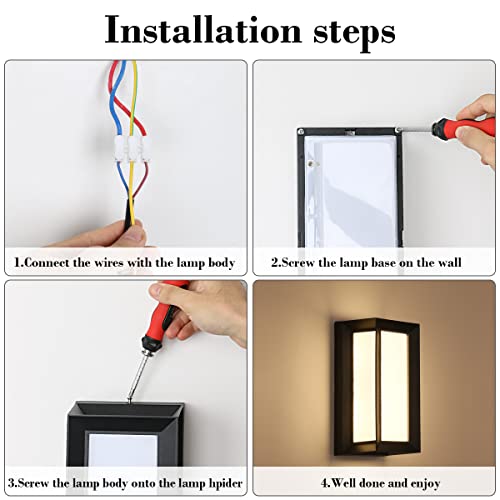 Installation steps

1.Connect the wires with the lamp body

2.Screw the lamp base on the wall

3.Screw the lamp body onto the lamp hpider

4.Well done and enjoy