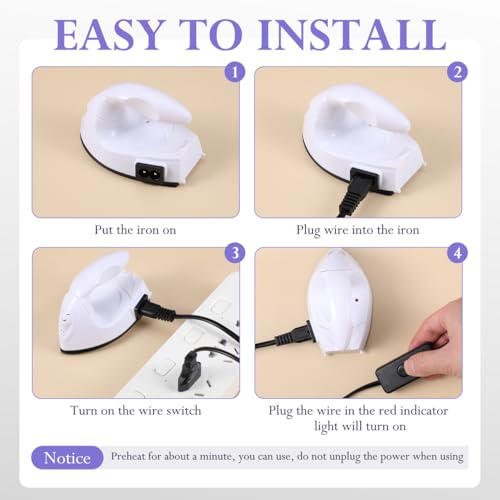 EASY TO INSTALL

1

Put the iron on

2

Plug wire into the iron

3

Turn on the wire switch

4

Plug the wire in the red indicator light will turn on

Notice

Preheat for about a minute, you can use, do not unplug the power when using