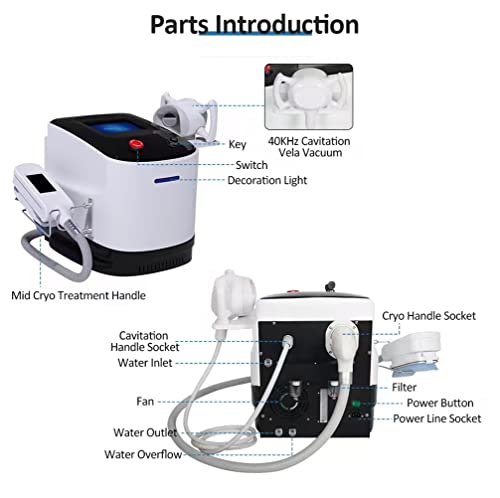 Parts Introduction

40KHz Cavitation Vela Vacuum

Key

Switch

Decoration Light

Mid Cryo Treatment Handle

Cryo Handle Socket

Cavitation Handle Socket

Water Inlet

Filter

Fan

Power Button

Power Line Socket

Water Outlet

Water Overflow