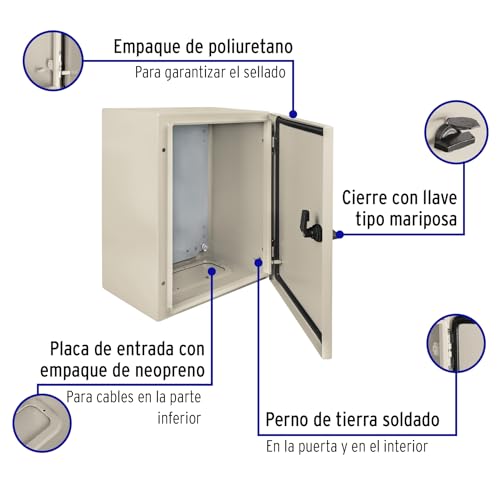 Empaque de poliuretano
Para garantizar el sellado

Cierre con llave tipo mariposa

Placa de entrada con empaque de neopreno
Para cables en la parte inferior

Perno de tierra soldado
En la puerta y en el interior