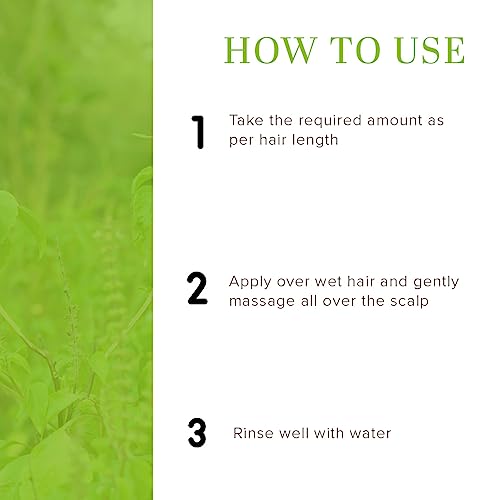 HOW TO USE

1 Take the required amount as per hair length

2 Apply over wet hair and gently massage all over the scalp

3 Rinse well with water