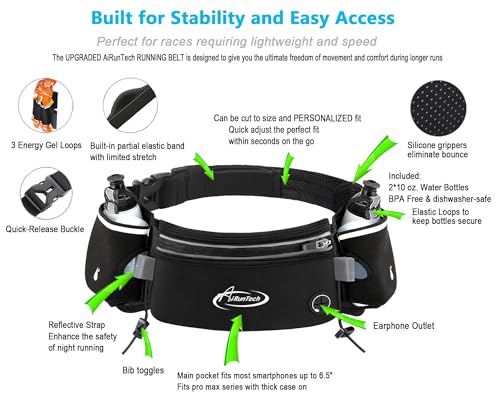 Built for Stability and Easy Access

Perfect for races requiring lightweight and speed

The UPGRADED AiRunTech RUNNING BELT is designed to give you the ultimate freedom of movement and comfort during longer runs

3 Energy Gel Loops

Built-in partial elastic band with limited stretch

Can be cut to size and PERSONALIZED fit
Quick adjust the perfect fit within seconds on the go

Silicone grippers eliminate bounce

Included:
2*10 oz. Water Bottles
BPA Free & dishwasher-safe

Elastic Loops to keep bottles secure

Quick-Release Buckle

AiRunTech

Reflective Strap
Enhance the safety of night running

Earphone Outlet

Bib toggles

Main pocket fits most smartphones up to 6.5"
Fits pro max series with thick case on