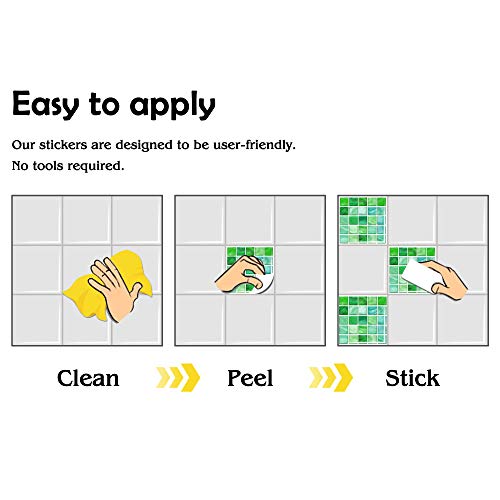 Easy to apply

Our stickers are designed to be user-friendly.
No tools required.

Clean

Peel

Stick