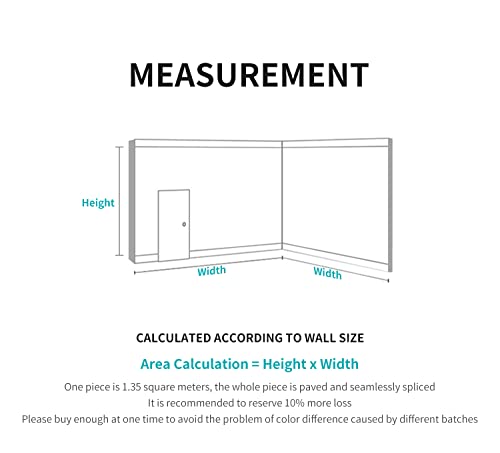 MEASUREMENT

Height

Width

Width

CALCULATED ACCORDING TO WALL SIZE

Area Calculation = Height x Width

One piece is 1.35 square meters, the whole piece is paved and seamlessly spliced
It is recommended to reserve 10% more loss
Please buy enough at one time to avoid the problem of color difference caused by different batches