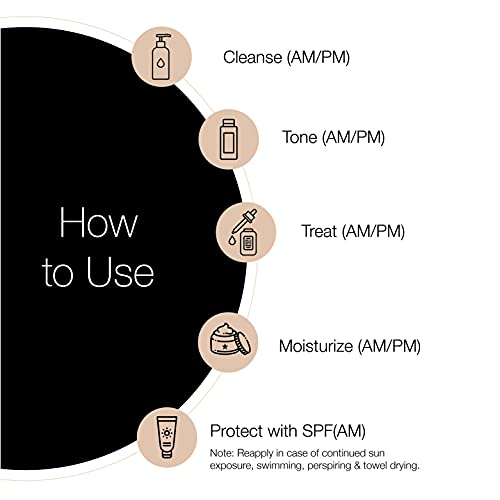 How to Use

Cleanse (AM/PM)

Tone (AM/PM)

Treat (AM/PM)

Moisturize (AM/PM)

Protect with SPF(AM)

Note: Reapply in case of continued sun exposure, swimming, perspiring & towel drying.