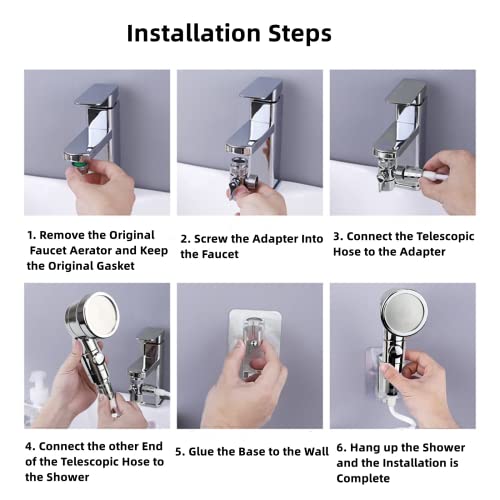 Installation Steps

1. Remove the Original Faucet Aerator and Keep the Original Gasket

2. Screw the Adapter Into the Faucet

3. Connect the Telescopic Hose to the Adapter

4. Connect the other End of the Telescopic Hose to the Shower

5. Glue the Base to the Wall

6. Hang up the Shower and the Installation is Complete