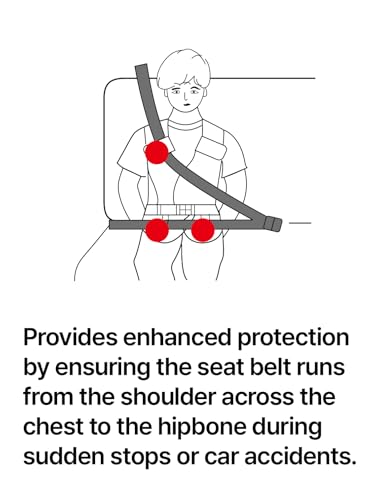 Provides enhanced protection by ensuring the seat belt runs from the shoulder across the chest to the hipbone during sudden stops or car accidents.