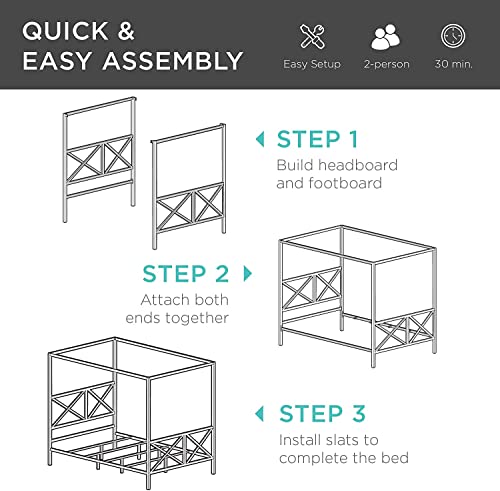 QUICK & EASY ASSEMBLY

Easy Setup

2-person

30 min.

STEP 1
Build headboard and footboard

STEP 2
Attach both ends together

STEP 3
Install slats to complete the bed