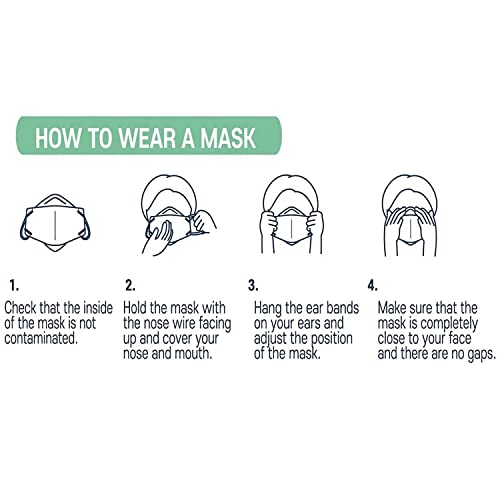 HOW TO WEAR A MASK

1.
Check that the inside of the mask is not contaminated.

2.
Hold the mask with the nose wire facing up and cover your nose and mouth.

3.
Hang the ear bands on your ears and adjust the position of the mask.

4.
Make sure that the mask is completely close to your face and there are no gaps.