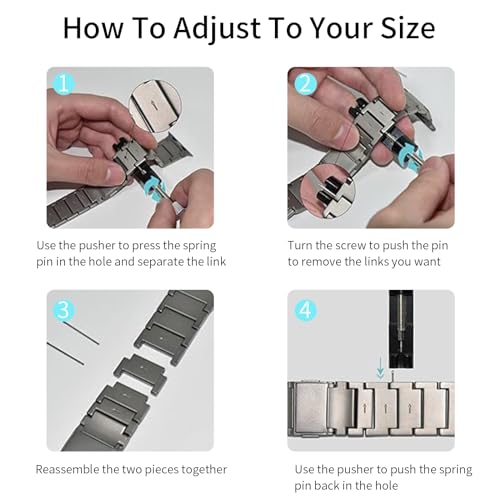 How To Adjust To Your Size

1

Use the pusher to press the spring pin in the hole and separate the link

2

Turn the screw to push the pin to remove the links you want

3

Reassemble the two pieces together

4

Use the pusher to push the spring pin back in the hole