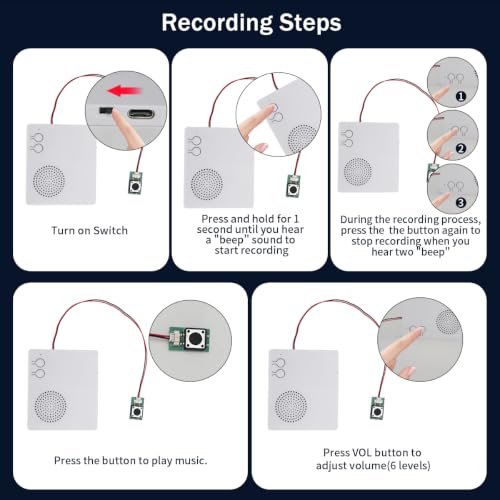 Recording Steps

Turn on Switch

Press and hold for 1 second until you hear a "beep" sound to start recording

1
2
3

During the recording process, press the the button again to stop recording when you hear two "beep"

Press the button to play music.

Press VOL button to adjust volume(6 levels)