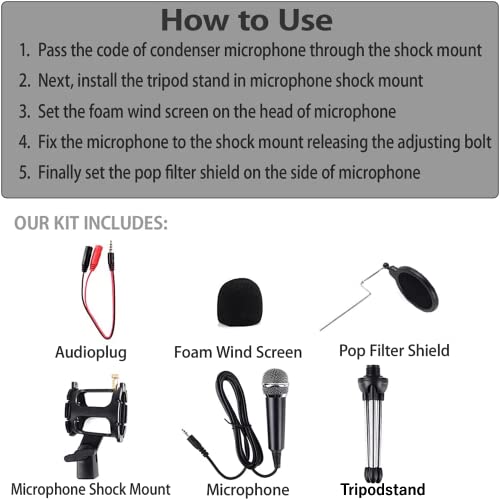 How to Use

1. Pass the code of condenser microphone through the shock mount
2. Next, install the tripod stand in microphone shock mount
3. Set the foam wind screen on the head of microphone
4. Fix the microphone to the shock mount releasing the adjusting bolt
5. Finally set the pop filter shield on the side of microphone

OUR KIT INCLUDES:

Audioplug

Foam Wind Screen

Pop Filter Shield

Microphone Shock Mount

Microphone

Tripodstand