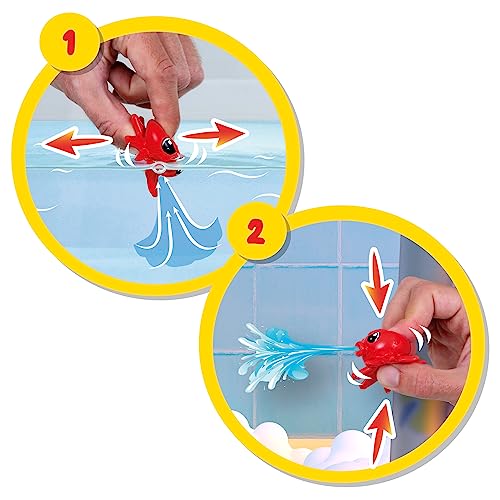 1

2