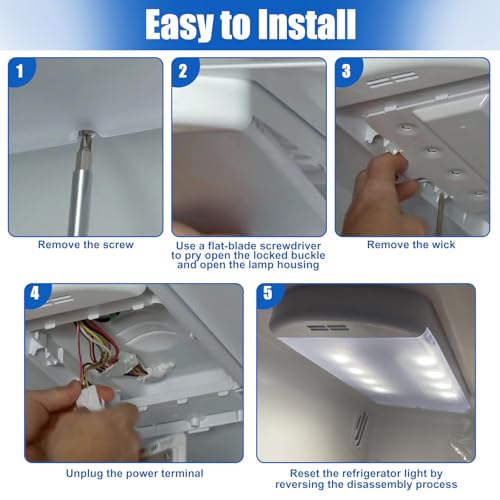 Easy to Install

1

Remove the screw

2

Use a flat-blade screwdriver to pry open the locked buckle and open the lamp housing

3

Remove the wick

4

Unplug the power terminal

5

Reset the refrigerator light by reversing the disassembly process