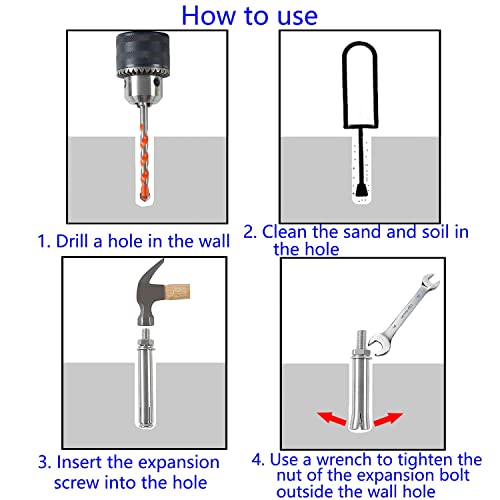 How to use

1. Drill a hole in the wall

2. Clean the sand and soil in the hole

3. Insert the expansion screw into the hole

4. Use a wrench to tighten the nut of the expansion bolt outside the wall hole