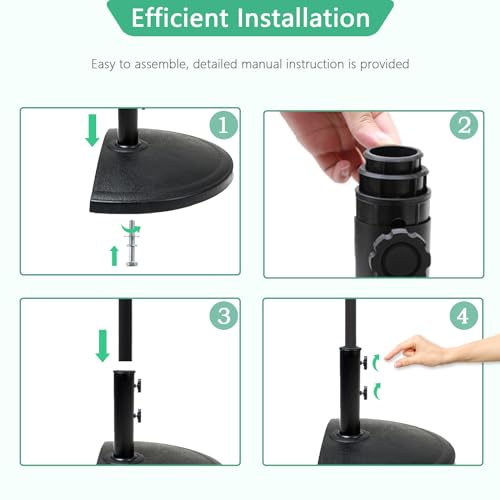 Efficient Installation

Easy to assemble, detailed manual instruction is provided

1

2

3

4