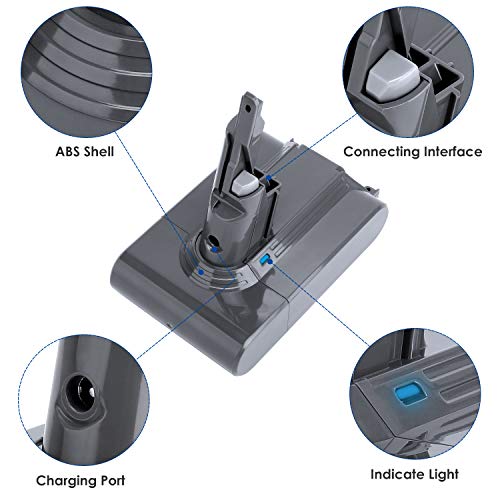 ABS Shell

Connecting Interface

Charging Port

Indicate Light