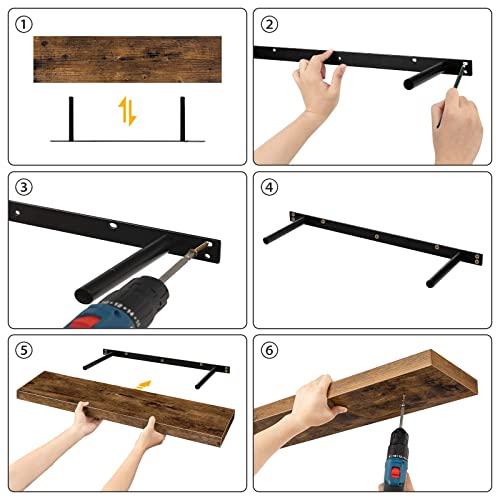 ①

②

③

④

⑤

⑥