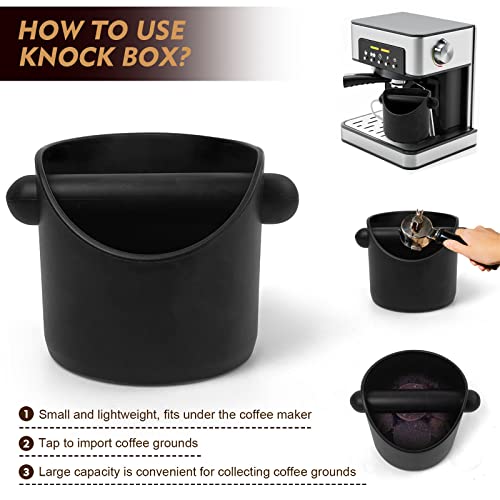 HOW TO USE KNOCK BOX?

1 Small and lightweight, fits under the coffee maker

2 Tap to import coffee grounds

3 Large capacity is convenient for collecting coffee grounds