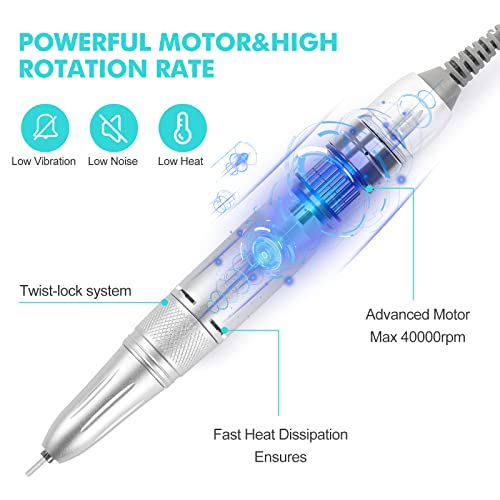 POWERFUL MOTOR&HIGH ROTATION RATE

Low Vibration

Low Noise

Low Heat

Twist-lock system

Advanced Motor
Max 40000rpm

Fast Heat Dissipation
Ensures