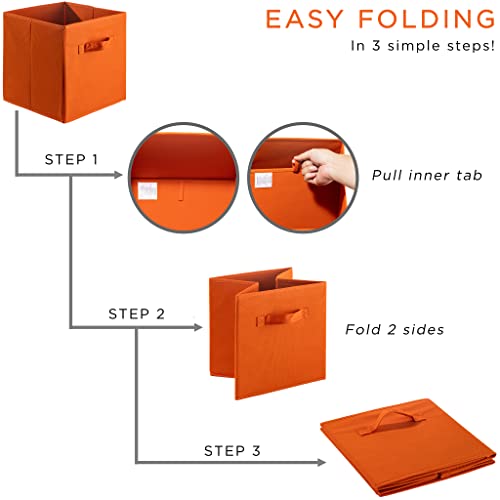 EASY FOLDING

In 3 simple steps!

STEP 1

Pull inner tab

STEP 2

Fold 2 sides

STEP 3