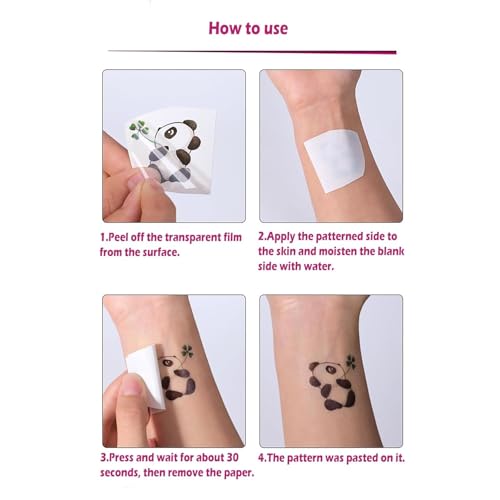 How to use

1.Peel off the transparent film from the surface.

2.Apply the patterned side to the skin and moisten the blank side with water.

3.Press and wait for about 30 seconds, then remove the paper.

4.The pattern was pasted on it.