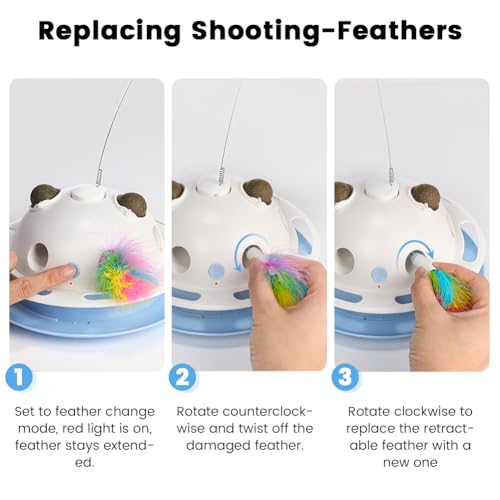 Replacing Shooting-Feathers

1

Set to feather change mode, red light is on, feather stays extended.

2

Rotate counterclockwise and twist off the damaged feather.

3

Rotate clockwise to replace the retractable feather with a new one