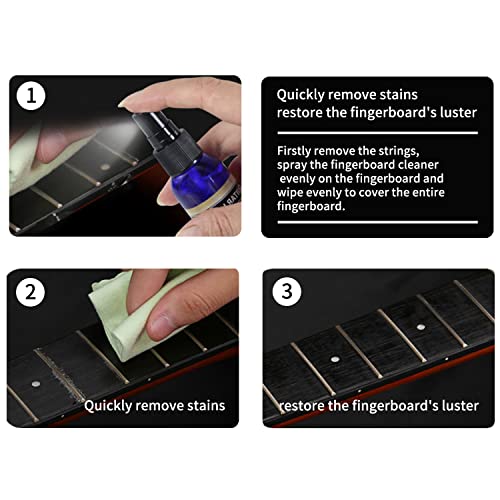 1

Quickly remove stains
restore the fingerboard's luster

Firstly remove the strings, spray the fingerboard cleaner evenly on the fingerboard and wipe evenly to cover the entire fingerboard.

2

Quickly remove stains

3

restore the fingerboard's luster