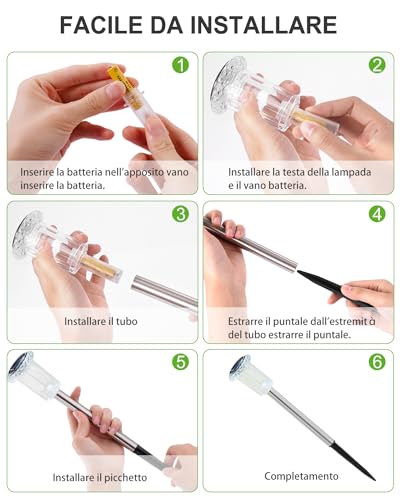 FACILE DA INSTALLARE

1

Inserire la batteria nell'apposito vano inserire la batteria.

2

Installare la testa della lampada e il vano batteria.

3

Installare il tubo

4

Estrarre il puntale dall'estremit à del tubo estrarre il puntale.

5

Installare il picchetto

6

Completamento