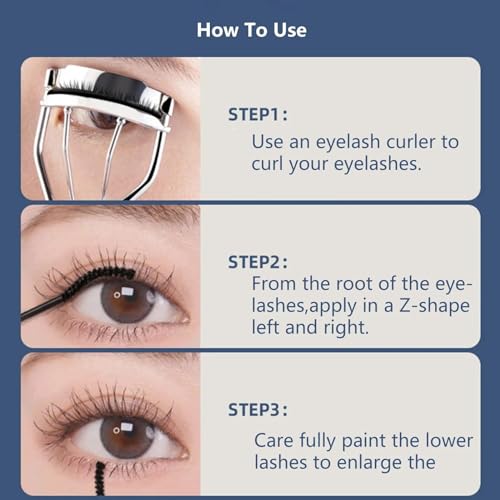 How To Use

STEP1:
Use an eyelash curler to curl your eyelashes.

STEP2:
From the root of the eyelashes,apply in a Z-shape left and right.

STEP3:
Care fully paint the lower lashes to enlarge the