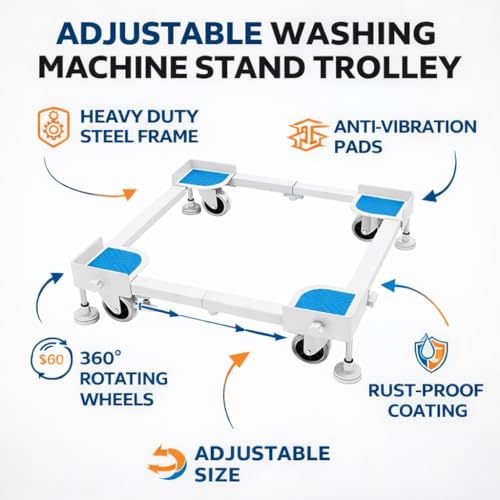 ADJUSTABLE WASHING MACHINE STAND TROLLEY

HEAVY DUTY STEEL FRAME

ANTI-VIBRATION PADS

$60

360° ROTATING WHEELS

RUST-PROOF COATING

ADJUSTABLE SIZE